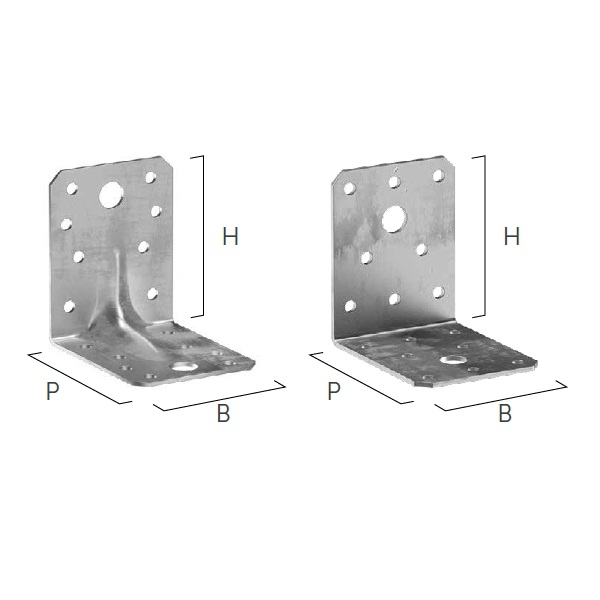 H
P
B
H
P
B