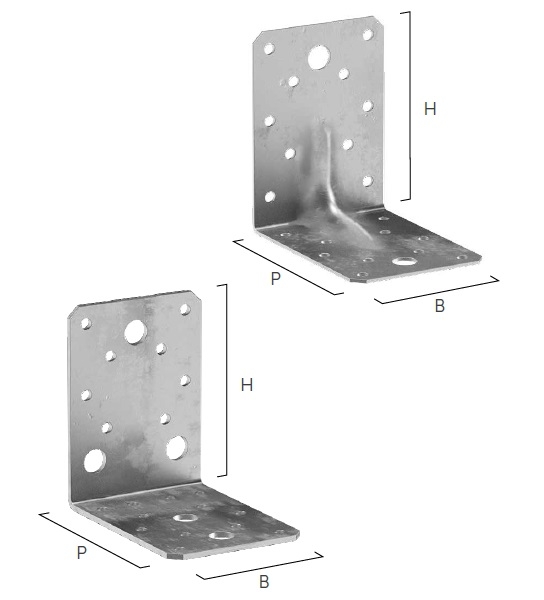 H

P

B

H

P

B