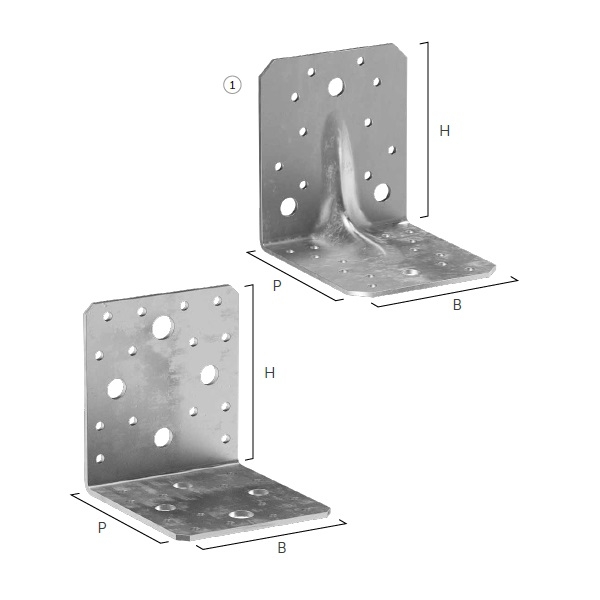 1

H

P

B

H

P

B